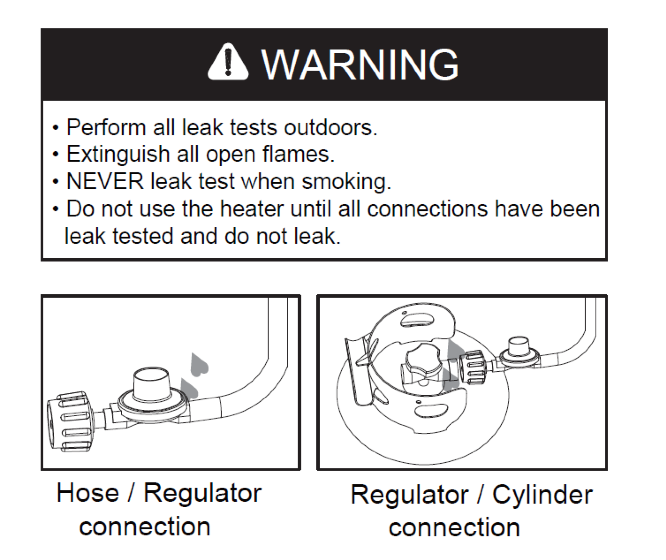 WARNING

• Perform all leak tests outdoors.
• Extinguish all open flames.
• NEVER leak test when smoking.
• Do not use the heater until all connections have been leak tested and do not leak.

Hose / Regulator connection

Regulator / Cylinder connection